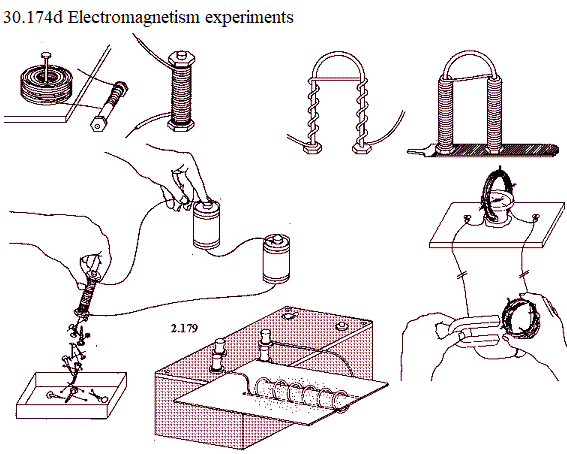 30.174d Electromagnetism experiments

2.179