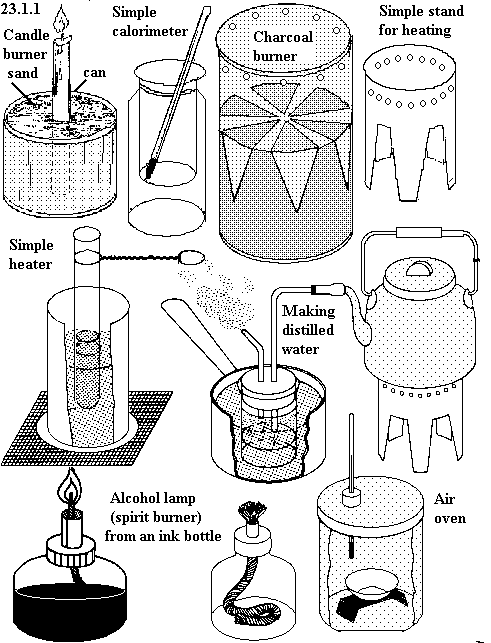 23.1.1
Candle burner
sand
can

Simple calorimeter

Charcoal burner

Simple stand for heating

Simple heater

Making distilled water

Alcohol lamp (spirit burner) from an ink bottle

Air oven