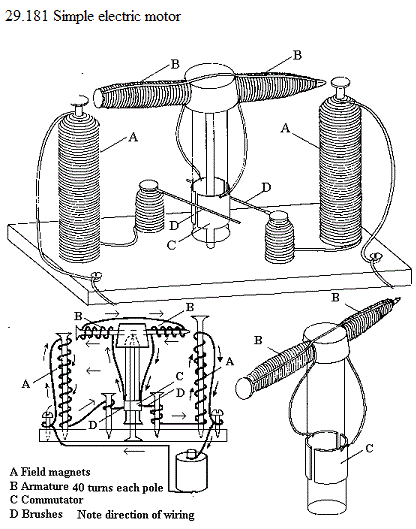 29.181 Simple electric motor

B
B
A
A
D
D
C

B
B
A
A
C
D
D

B
B
C

A Field magnets
B Armature 40 turns each pole
C Commutator
D Brushes Note direction of wiring